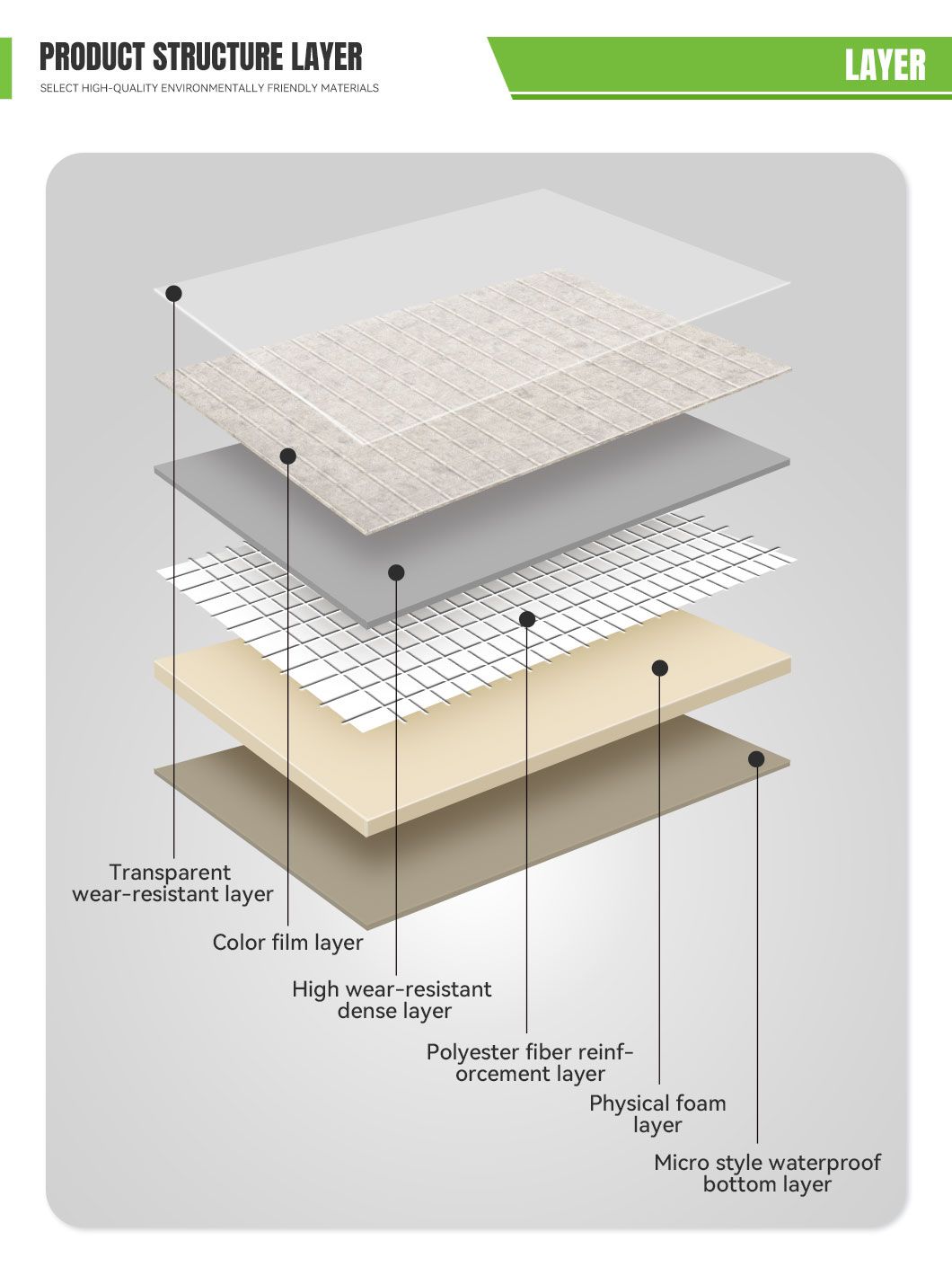 PRODUCT STRUCTURE LAYER
SELECT HIGH-QUALITY ENVIRONMENTALLY FRIENDLY MATERIALS

LAYER

Transparent wear-resistant layer

Color film layer

High wear-resistant dense layer

Polyester fiber reinforcement layer

Physical foam layer

Micro style waterproof bottom layer